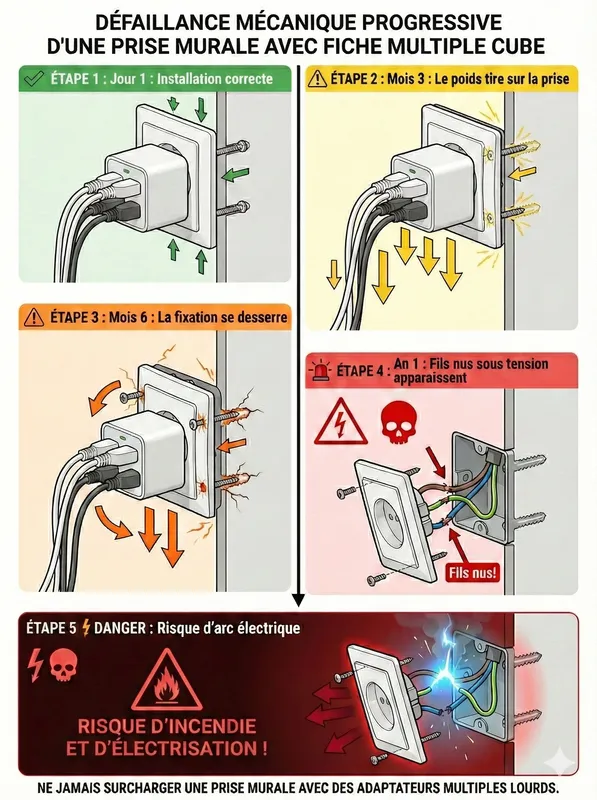 DÉFAILLANCE MÉCANIQUE PROGRESSIVE D'UNE PRISE MURALE AVEC FICHE MULTIPLE CUBE

ÉTAPE 1 : Jour 1 : Installation correcte

ÉTAPE 2 : Mois 3 : Le poids tire sur la prise

ÉTAPE 3 : Mois 6 : La fixation se desserre

ÉTAPE 4 : An 1 : Fils nus sous tension apparaissent

Fils nus!

ÉTAPE 5 DANGER : Risque d'arc électrique

RISQUE D'INCENDIE ET D'ÉLECTRISATION !

NE JAMAIS SURCHARGER UNE PRISE MURALE AVEC DES ADAPTATEURS MULTIPLES LOURDS.